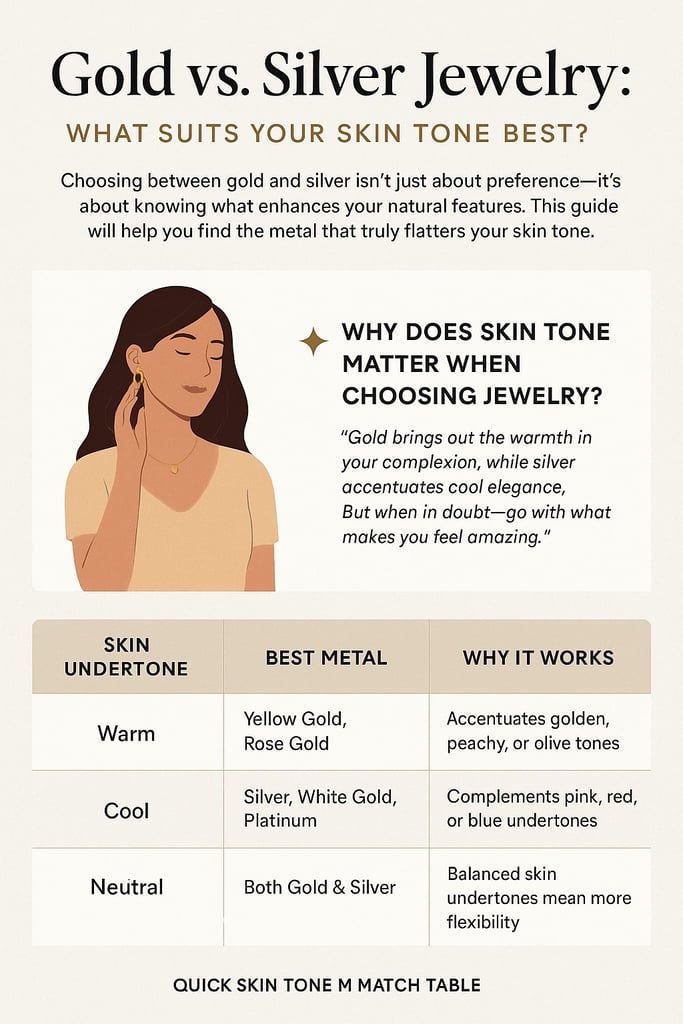 Gold vs. Silver Jewelry:

WHAT SUITS YOUR SKIN TONE BEST?

Choosing between gold and silver isn't just about preference—it's about knowing what enhances your natural features. This guide will help you find the metal that truly flatters your skin tone.

WHY DOES SKIN TONE MATTER WHEN CHOOSING JEWELRY?

"Gold brings out the warmth in your complexion, while silver accentuates cool elegance, But when in doubt—go with what makes you feel amazing."

| SKIN UNDERTONE | BEST METAL | WHY IT WORKS |
|---|---|---|
| Warm | Yellow Gold, Rose Gold | Accentuates golden, peachy, or olive tones |
| Cool | Silver, White Gold, Platinum | Complements pink, red, or blue undertones |
| Neutral | Both Gold & Silver | Balanced skin undertones mean more flexibility |

QUICK SKIN TONE M MATCH TABLE